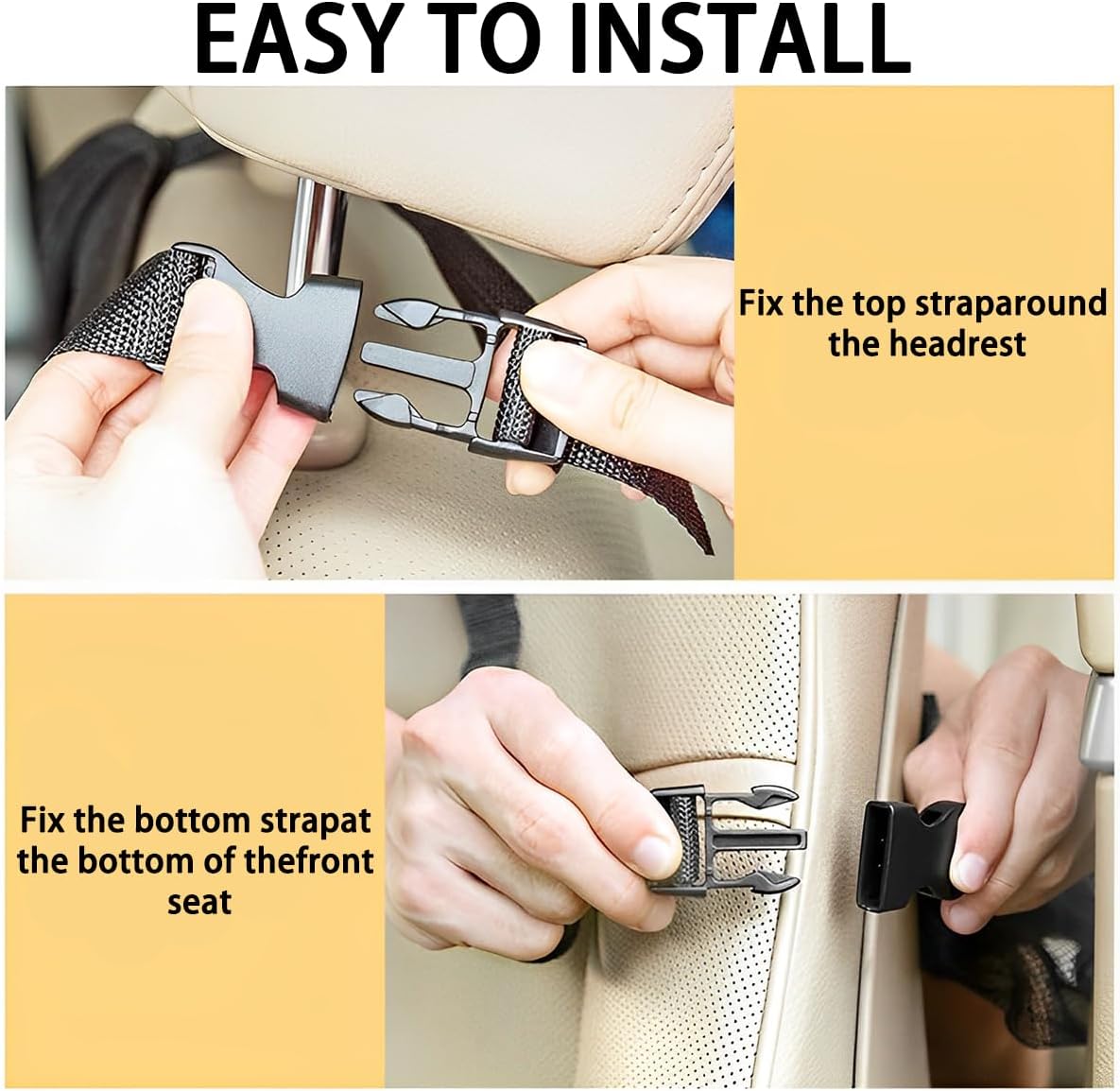 EASY TO INSTALL

Fix the top straparound the headrest

Fix the bottom strapat the bottom of thefront seat